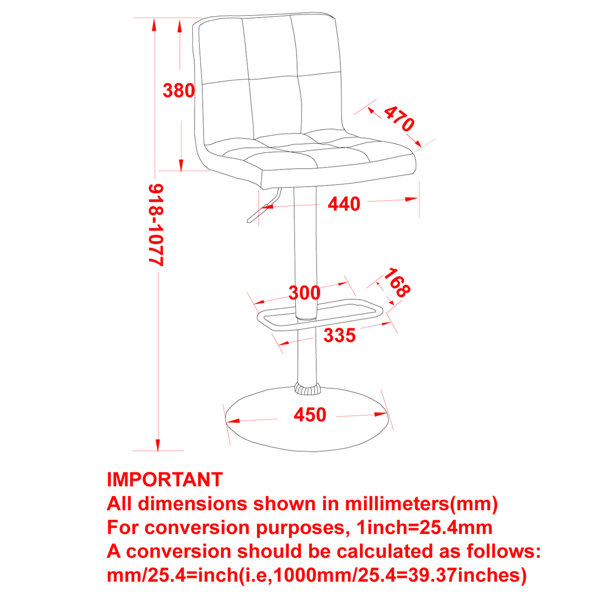 380

470

918-1077

440

300

168

335

450

IMPORTANT
All dimensions shown in millimeters(mm)
For conversion purposes, 1inch=25.4mm
A conversion should be calculated as follows:
mm/25.4=inch(i.e,1000mm/25.4=39.37inches)